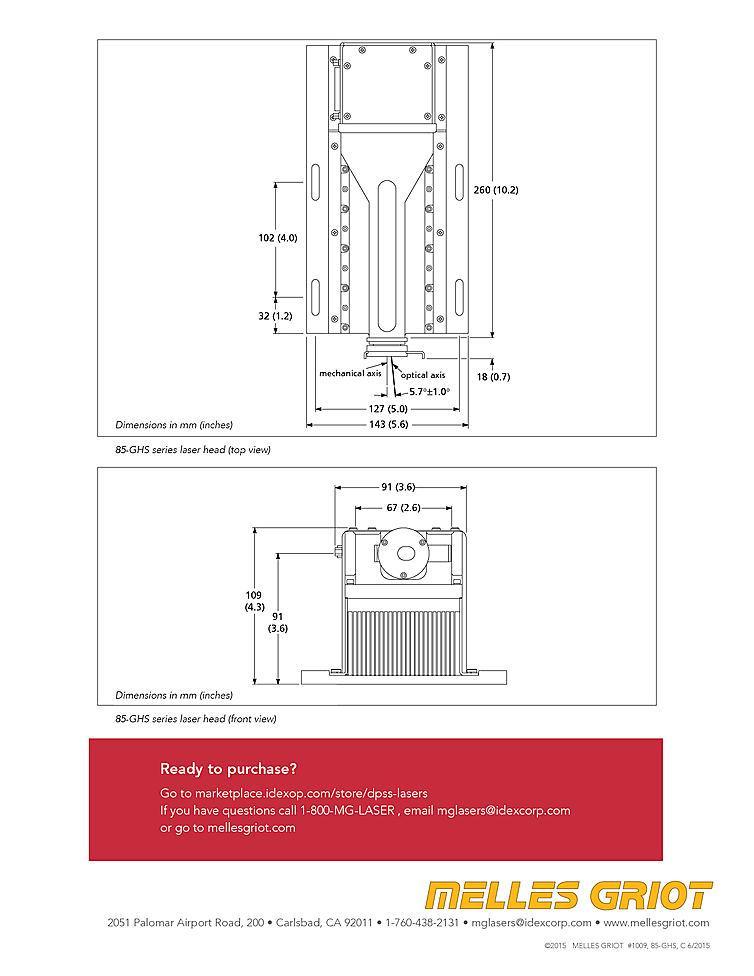 260 (10.2)

102 (4.0)

32 (1.2)

mechanical axis

optical axis

18 (0.7)

5.7°±1.0°

127 (5.0)

143 (5.6)

Dimensions in mm (inches)

85-GHS series laser head (top view)

91 (3.6)

67 (2.6)

109 (4.3)

91 (3.6)

Dimensions in mm (inches)

85-GHS series laser head (front view)

Ready to purchase?

Go to marketplace.idexop.com/store/dpss-lasers
If you have questions call 1-800-MG-LASER , email mglasers@idexcorp.com
or go to mellesgriot.com

MELLES GRIOT

2051 Palomar Airport Road, 200 • Carlsbad, CA 92011 • 1-760-438-2131 • mglasers@idexcorp.com • www.mellesgriot.com

©2015 MELLES GRIOT #1009, 85-GHS, C 6/2015