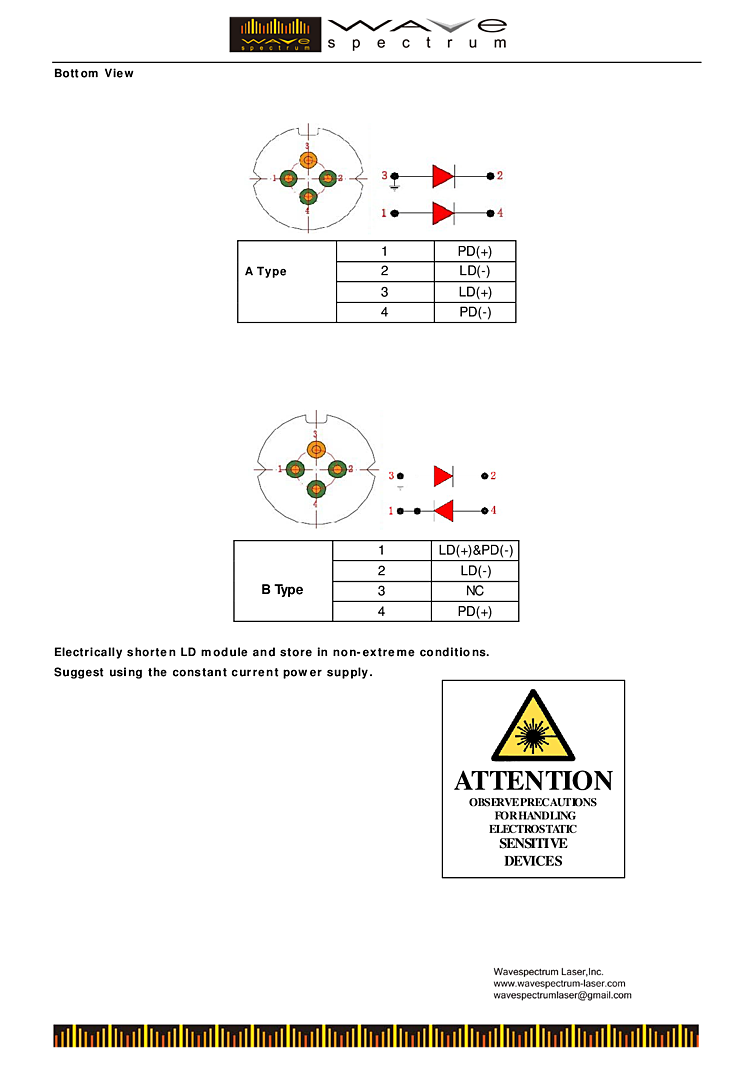 wave spectrum
wave spectrum

Bottom View

3
1
2
4

3
2
1
4

| A Type | 1 | PD(+) |
|---|---|---|
| | 2 | LD(-) |
| | 3 | LD(+) |
| | 4 | PD(-) |

3
1
2
4

3
2
1
4

| B Type | 1 | LD(+)&PD(-) |
|---|---|---|
| | 2 | LD(-) |
| | 3 | NC |
| | 4 | PD(+) |

Electrically shorten LD module and store in non-extreme conditions.
Suggest using the constant current power supply.

ATTENTION
OBSERVE PRECAUTIONS
FOR HANDLING
ELECTROSTATIC
SENSITIVE
DEVICES

Wavespectrum Laser,Inc.
www.wavespectrum-laser.com
wavespectrumlaser@gmail.com