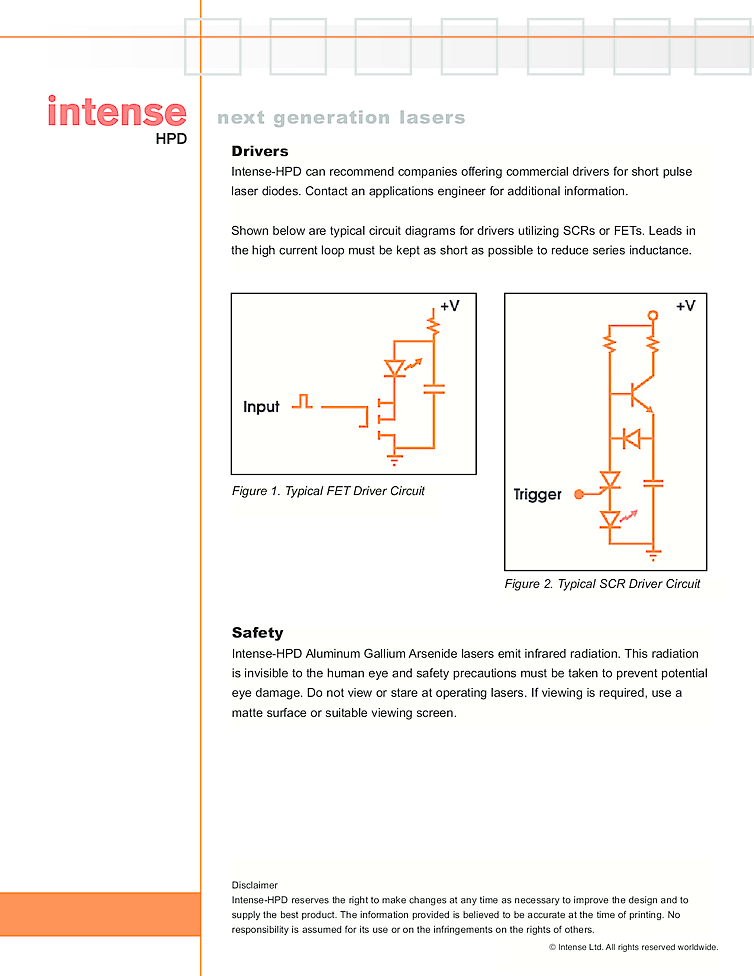 intense
HPD

next generation lasers

Drivers
Intense-HPD can recommend companies offering commercial drivers for short pulse laser diodes. Contact an applications engineer for additional information.

Shown below are typical circuit diagrams for drivers utilizing SCRs or FETs. Leads in the high current loop must be kept as short as possible to reduce series inductance.

+V

Input

Figure 1. Typical FET Driver Circuit

+V

Trigger

Figure 2. Typical SCR Driver Circuit

Safety
Intense-HPD Aluminum Gallium Arsenide lasers emit infrared radiation. This radiation is invisible to the human eye and safety precautions must be taken to prevent potential eye damage. Do not view or stare at operating lasers. If viewing is required, use a matte surface or suitable viewing screen.

Disclaimer
Intense-HPD reserves the right to make changes at any time as necessary to improve the design and to supply the best product. The information provided is believed to be accurate at the time of printing. No responsibility is assumed for its use or on the infringements on the rights of others.

© Intense Ltd. All rights reserved worldwide.