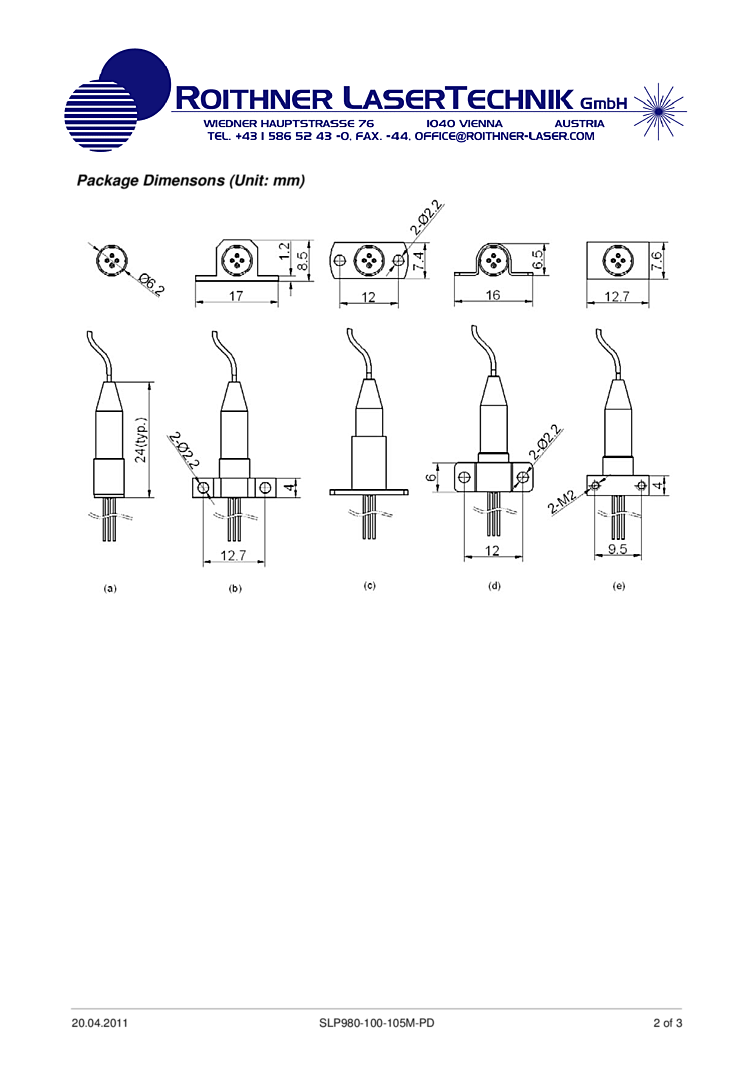 ROITHNER LASERTECHNIK GmbH
WIEDNER HAUPTSTRASSE 76 1040 VIENNA AUSTRIA
TEL. +43 1 586 52 43 -0, FAX. -44, OFFICE@ROITHNER-LASER.COM

Package Dimensons (Unit: mm)

Ø6.2

1.2
8.5
17

2-Ø2.2
7.4
12

6.5
16

7.6
12.7

24(typ.)

2-Ø2.2
4
12.7

6
2-Ø2.2
12

2-M2
4
9.5

(a) (b) (c) (d) (e)

20.04.2011 SLP980-100-105M-PD 2 of 3