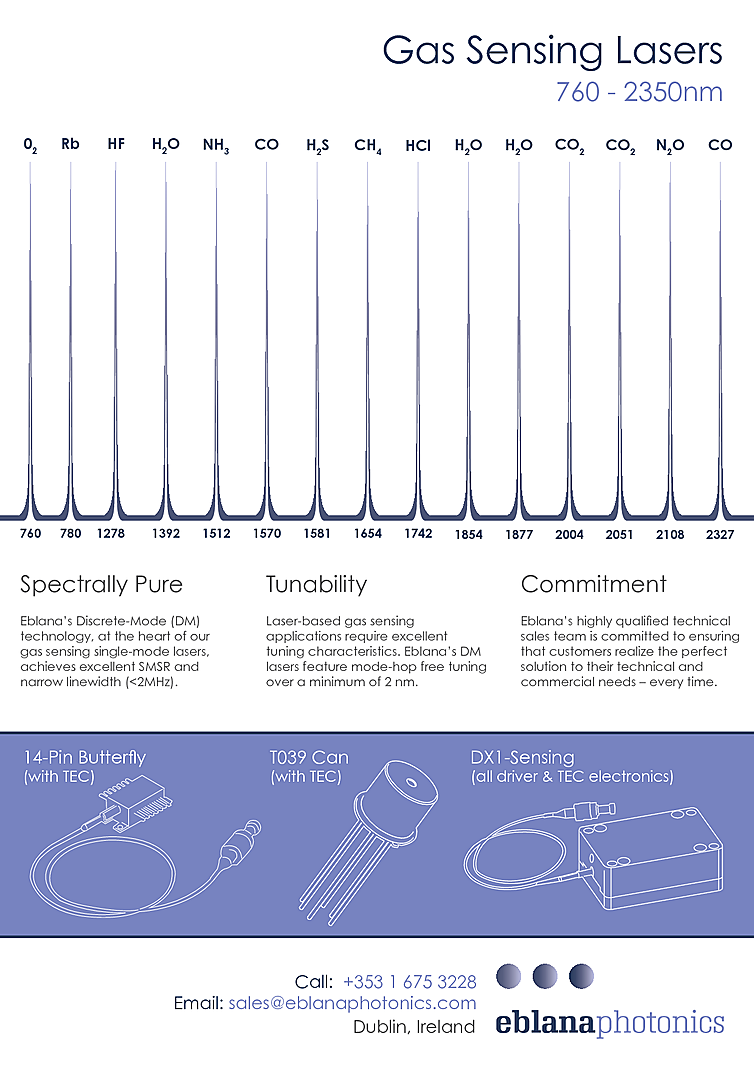 Gas Sensing Lasers
760 - 2350nm

$O_2$ Rb HF $H_2O$ $NH_3$ CO $H_2S$ $CH_4$ HCl $H_2O$ $H_2O$ $CO_2$ $CO_2$ $N_2O$ CO

760 780 1278 1392 1512 1570 1581 1654 1742 1854 1877 2004 2051 2108 2327

Spectrally Pure

Eblana's Discrete-Mode (DM) technology, at the heart of our gas sensing single-mode lasers, achieves excellent SMSR and narrow linewidth (<2MHz).

Tunability

Laser-based gas sensing applications require excellent tuning characteristics. Eblana's DM lasers feature mode-hop free tuning over a minimum of 2 nm.

Commitment

Eblana's highly qualified technical sales team is committed to ensuring that customers realize the perfect solution to their technical and commercial needs – every time.

14-Pin Butterfly
(with TEC)

T039 Can
(with TEC)

DX1-Sensing
(all driver & TEC electronics)

Call: +353 1 675 3228
Email: sales@eblanaphotonics.com
Dublin, Ireland

eblanaphotonics